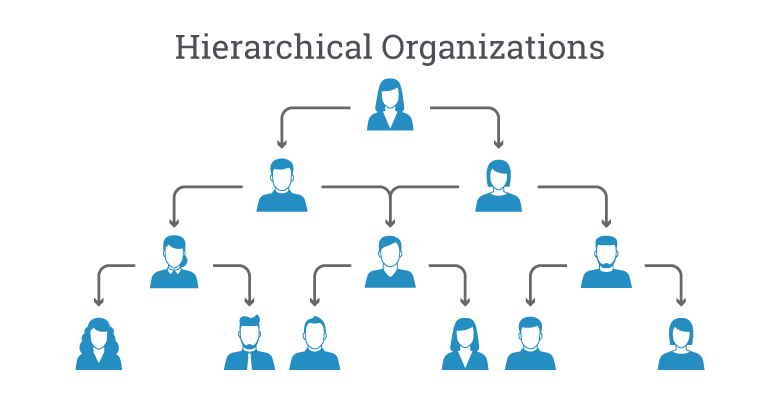 Hierarchical Organizations